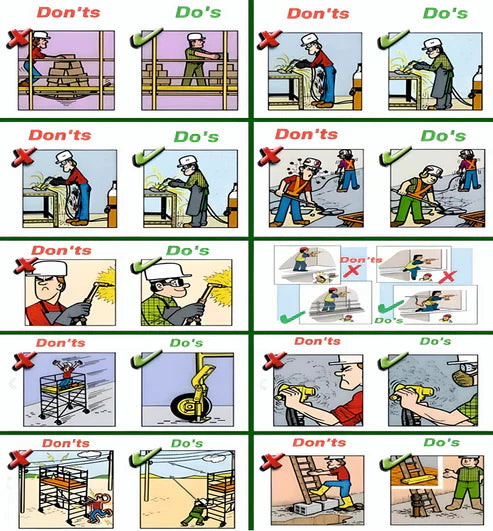 Don'ts
Do's

Don'ts
Do's

Don'ts
Do's

Don'ts
Do's

Don'ts
Do's

Don'ts
Do's

Don'ts
Do's

Don'ts
Do's

Don'ts
Do's

Don'ts
Do's