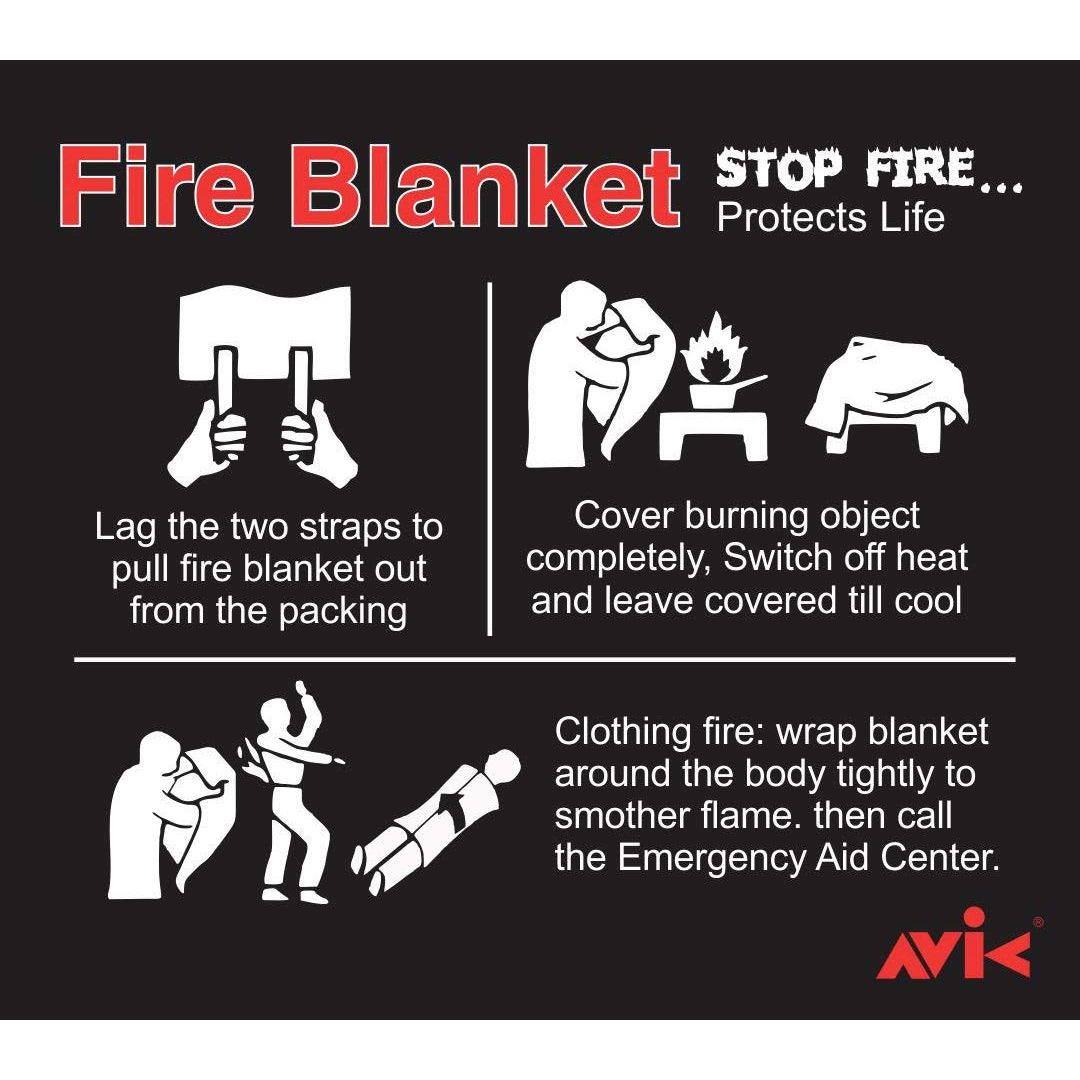 Fire Blanket STOP FIRE... Protects Life

Lag the two straps to pull fire blanket out from the packing

Cover burning object completely, Switch off heat and leave covered till cool

Clothing fire: wrap blanket around the body tightly to smother flame. then call the Emergency Aid Center.

AVIK®