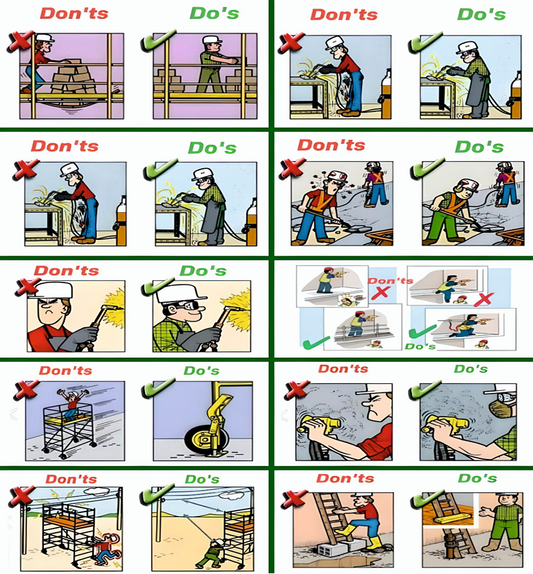 Don'ts
Do's
Don'ts
Do's

Don'ts
Do's
Don'ts
Do's

Don'ts
Do's
Don'ts
Do's

Don'ts
Do's
Don'ts
Do's

Don'ts
Do's
Don'ts
Do's