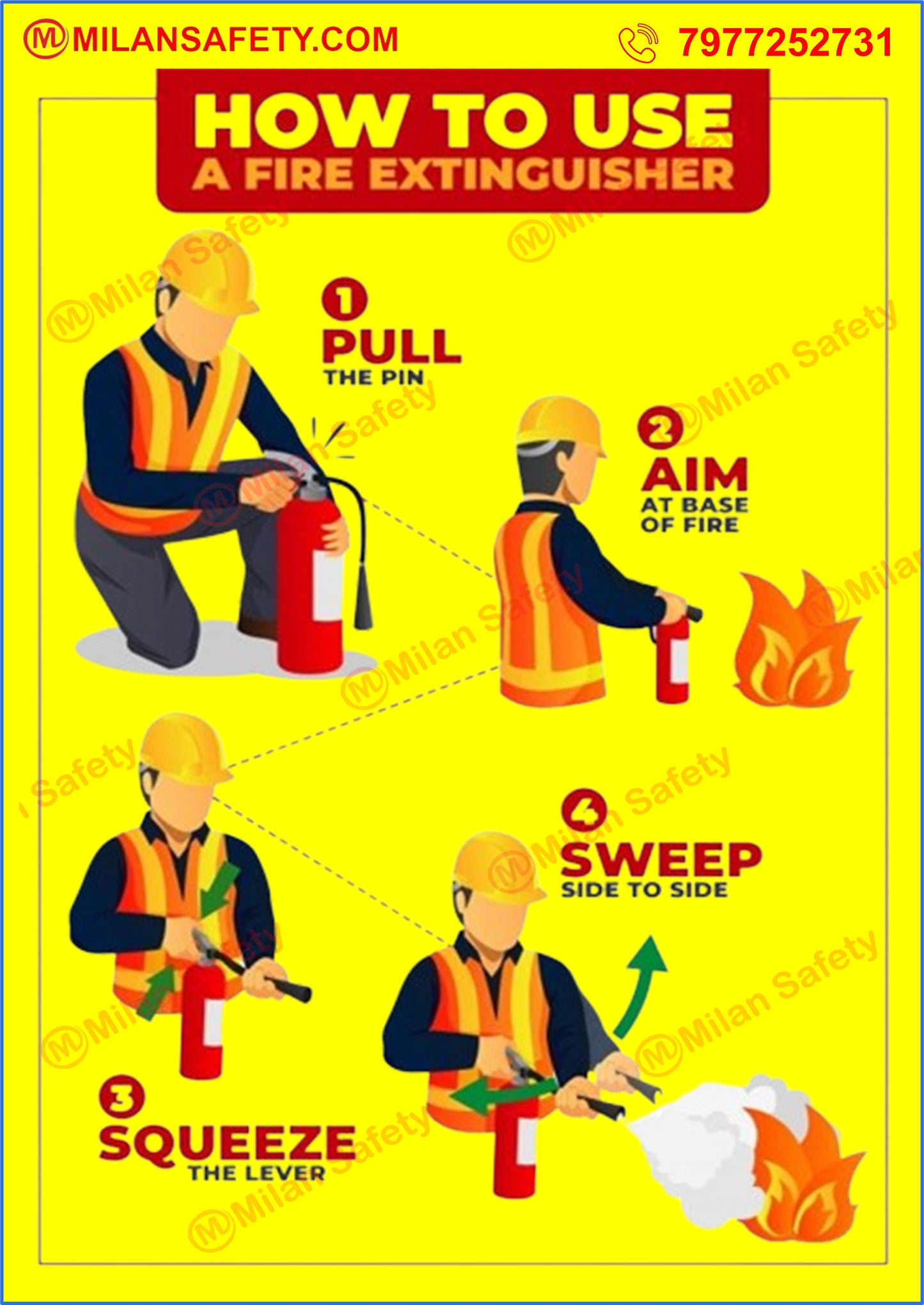 MILANSAFETY.COM

7977252731

HOW TO USE
A FIRE EXTINGUISHER

1
PULL
THE PIN

2
AIM
AT BASE
OF FIRE

3
SQUEEZE
THE LEVER

4
SWEEP
SIDE TO SIDE

Milan Safety