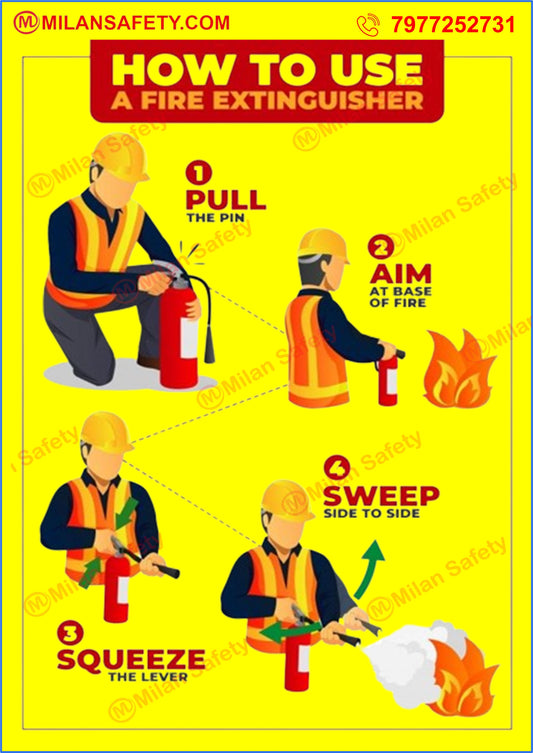 MILANSAFETY.COM 7977252731

HOW TO USE A FIRE EXTINGUISHER

1 PULL THE PIN

2 AIM AT BASE OF FIRE

3 SQUEEZE THE LEVER

4 SWEEP SIDE TO SIDE

Milan Safety