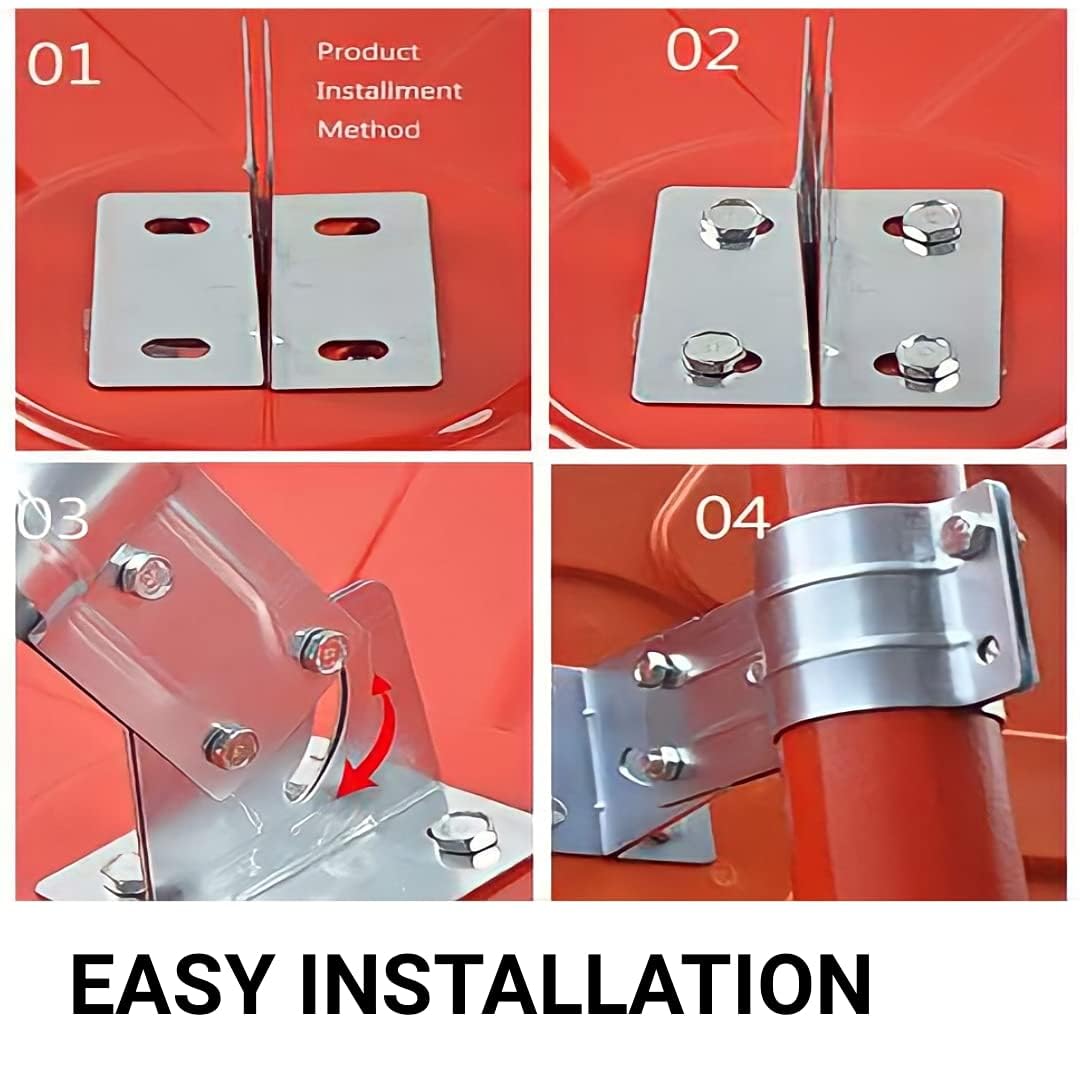 01

Product
Installment
Method

02

03

04

EASY INSTALLATION